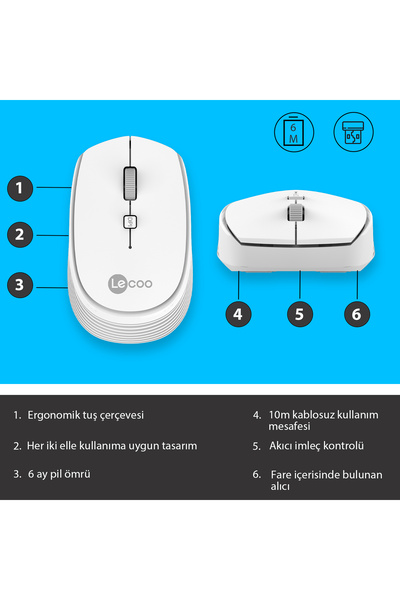 6 M

1

2

3

Lecoo

4

5

6

1. Ergonomik tuş çerçevesi

2. Her iki elle kullanıma uygun tasarım

3. 6 ay pil ömrü

4. 10m kablosuz kullanım mesafesi

5. Akıcı imleç kontrolü

6. Fare içerisinde bulunan alıcı