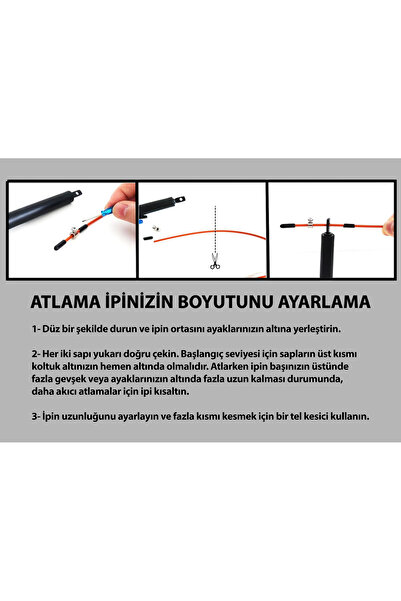 ATLAMA İPİNİZİN BOYUTUNU AYARLAMA

1- Düz bir şekilde durun ve ipin ortasını ayaklarınızın altına yerleştirin.

2- Her iki sapı yukarı doğru çekin. Başlangıç seviyesi için sapların üst kısmı koltuk altınızın hemen altında olmalıdır. Atlarken ipin başınızın üstünde fazla gevşek veya ayaklarınızın altında fazla uzun kalması durumunda, daha akıcı atlamalar için ipi kısaltın.

3- İpin uzunluğunu ayarlayın ve fazla kısmı kesmek için bir tel kesici kullanın.