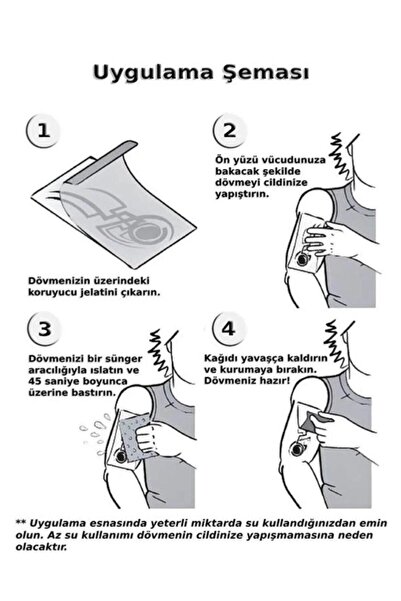 Uygulama Şeması

1

Dövmenizin üzerindeki koruyucu jelatini çıkarın.

2

Ön yüzü vücudunuza bakacak şekilde dövmeyi cildinize yapıştırın.

3

Dövmenizi bir sünger aracılığıyla ıslatın ve 45 saniye boyunca üzerine bastırın.

4

Kağıdı yavaşça kaldırın ve kurumaya bırakın. Dövmeniz hazır!

** Uygulama esnasında yeterli miktarda su kullandığınızdan emin olun. Az su kullanımı dövmenin cildinize yapışmamasına neden olacaktır.