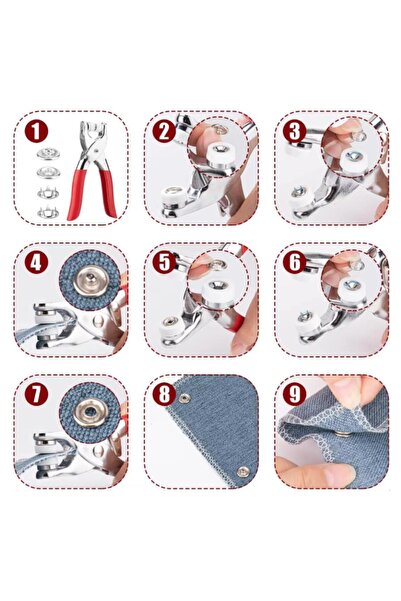 1
2
3
4
5
6
7
8
9