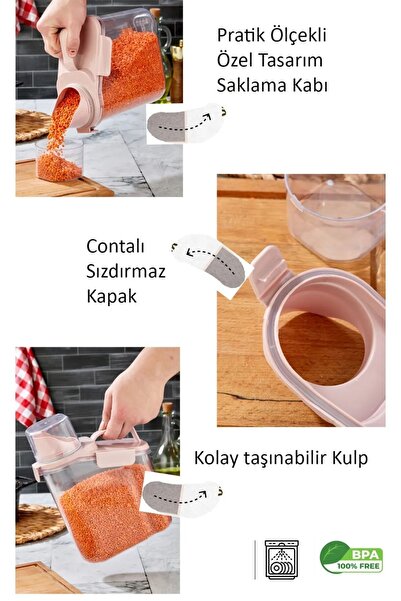 Pratik Ölçekli
Özel Tasarım
Saklama Kabı

Contalı
Sızdırmaz
Kapak

Kolay taşınabilir Kulp

BPA
100% FREE