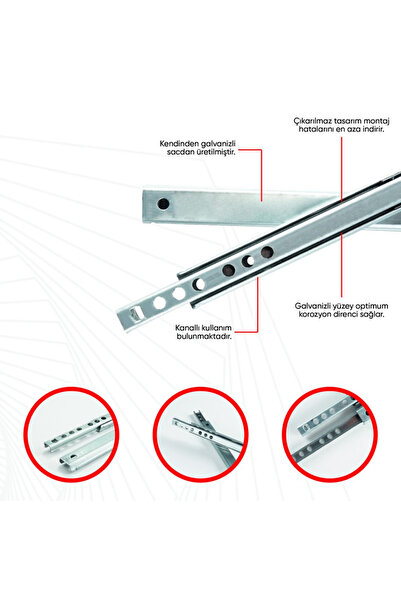 Çıkarılmaz tasarım montaj hatalarını en aza indirir.

Kendinden galvanizli sacdan üretilmiştir.

Galvanizli yüzey optimum korozyon direnci sağlar.

Kanallı kullanım bulunmaktadır.