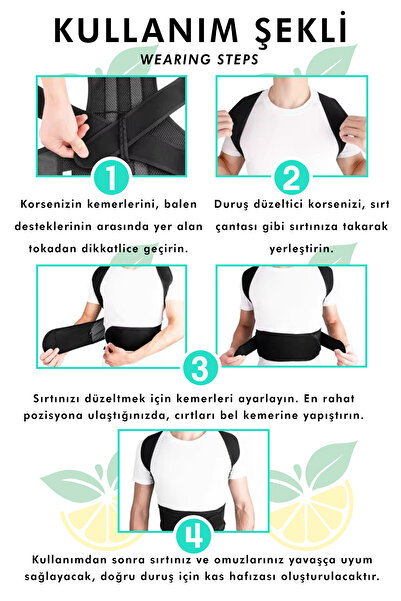 KULLANIM ŞEKLİ
WEARING STEPS

1

Korsenizin kemerlerini, balen desteklerinin arasında yer alan tokadan dikkatlice geçirin.

2

Duruş düzeltici korsenizi, sırt çantası gibi sırtınıza takarak yerleştirin.

3

Sırtınızı düzeltmek için kemerleri ayarlayın. En rahat pozisyona ulaştığınızda, cırtları bel kemerine yapıştırın.

4

Kullanımdan sonra sırtınız ve omuzlarınız yavaşça uyum sağlayacak, doğru duruş için kas hafızası oluşturulacaktır.