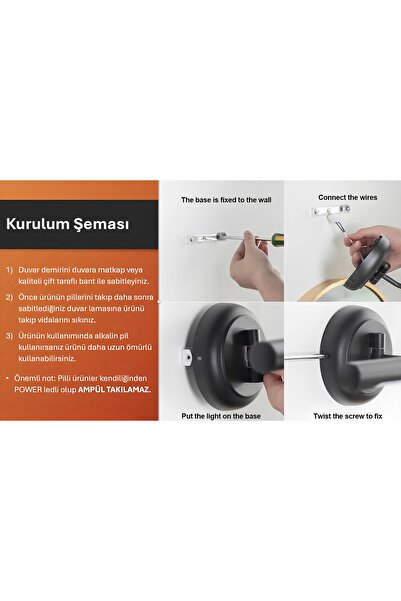 Kurulum Şeması

1) Duvar demirini duvara matkap veya kaliteli çift taraflı bant ile sabitleyiniz.

2) Önce ürünün pillerini takıp daha sonra sabitlediğiniz duvar lamasına ürünü takıp vidalarını sıkınız.

3) Ürünün kullanımında alkalin pil kullanırsanız ürünü daha uzun ömürlü kullanabilirsiniz.

• Önemli not: Pilli ürünler kendiliğinden POWER ledli olup AMPÜL TAKILAMAZ.

The base is fixed to the wall

Connect the wires

Put the light on the base

Twist the screw to fix