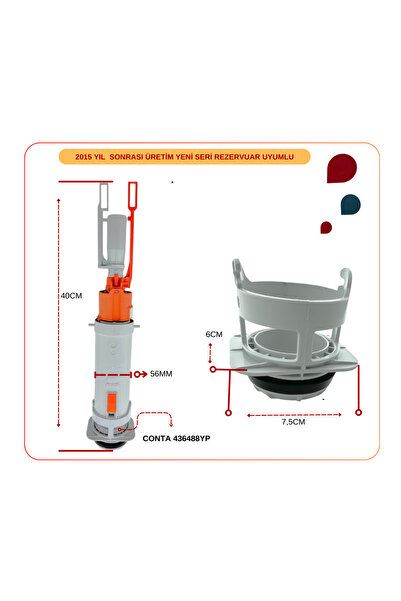 2015 YIL SONRASI ÜRETİM YENİ SERİ REZERVUAR UYUMLU

40CM

56MM

CONTA 436488YP

6CM

7,5CM