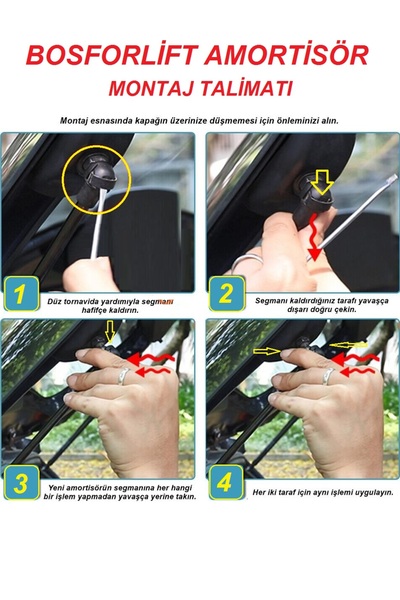 BOSFORLİFT AMORTİSÖR
MONTAJ TALİMATI

Montaj esnasında kapağın üzerinize düşmemesi için önleminizi alın.

1
Düz tornavida yardımıyla segmanı hafifçe kaldırın.

2
Segmanı kaldırdığınız tarafı yavaşça dışarı doğru çekin.

3
Yeni amortisörün segmanına her hangi bir işlem yapmadan yavaşça yerine takın.

4
Her iki taraf için aynı işlemi uygulayın.