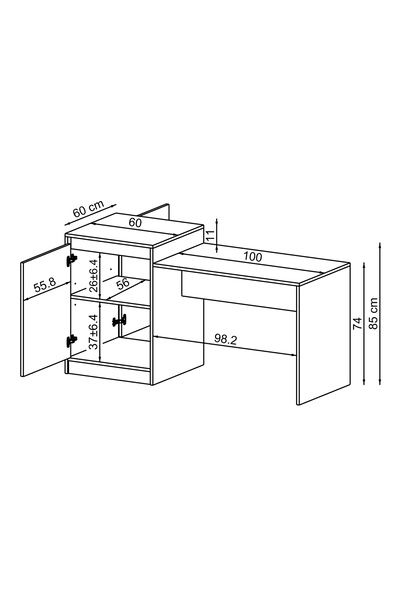 60 cm
60
11
100
55.8
26±6.4
56
37±6.4
98.2
74
85 cm