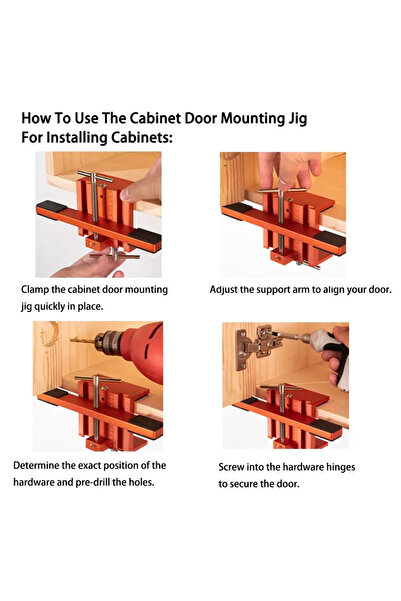 How To Use The Cabinet Door Mounting Jig For Installing Cabinets:

Clamp the cabinet door mounting jig quickly in place.

Adjust the support arm to align your door.

Determine the exact position of the hardware and pre-drill the holes.

Screw into the hardware hinges to secure the door.