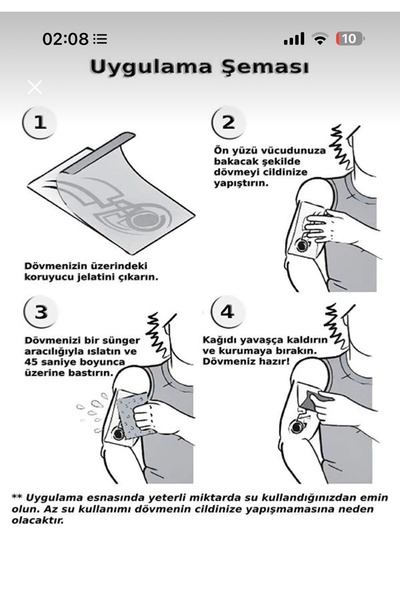 02:08

10

Uygulama Şeması

1

Dövmenizin üzerindeki koruyucu jelatini çıkarın.

2

Ön yüzü vücudunuza bakacak şekilde dövmeyi cildinize yapıştırın.

3

Dövmenizi bir sünger aracılığıyla ıslatın ve 45 saniye boyunca üzerine bastırın.

4

Kağıdı yavaşça kaldırın ve kurumaya bırakın. Dövmeniz hazır!

** Uygulama esnasında yeterli miktarda su kullandığınızdan emin olun. Az su kullanımı dövmenin cildinize yapışmamasına neden olacaktır.