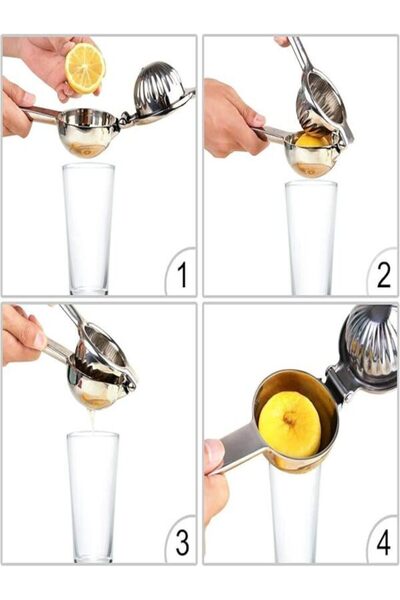 1

2

3

4