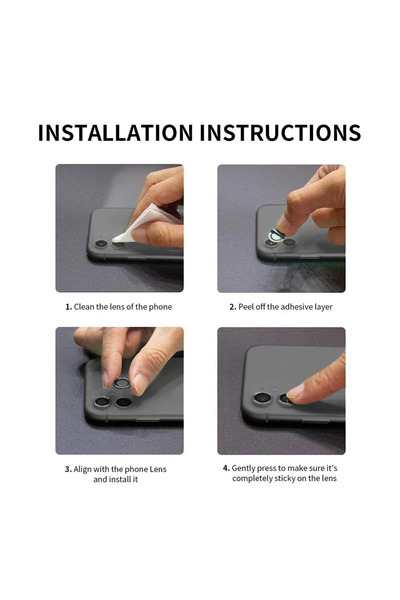 INSTALLATION INSTRUCTIONS

1. Clean the lens of the phone

2. Peel off the adhesive layer

3. Align with the phone Lens and install it

4. Gently press to make sure it's completely sticky on the lens