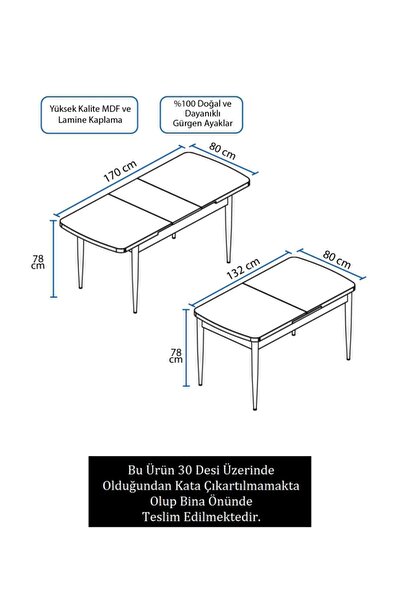 Yüksek Kalite MDF ve Lamine Kaplama

%100 Doğal ve Dayanıklı Gürgen Ayaklar

170 cm

80 cm

78 cm

132 cm

80 cm

78 cm

Bu Ürün 30 Desi Üzerinde Olduğundan Kata Çıkartılmamakta Olup Bina Önünde Teslim Edilmektedir.