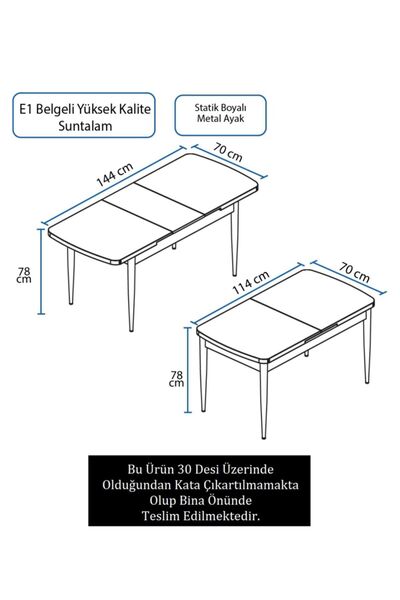 E1 Belgeli Yüksek Kalite Suntalam

Statik Boyalı Metal Ayak

144 cm

70 cm

78 cm

114 cm

70 cm

78 cm

Bu Ürün 30 Desi Üzerinde Olduğundan Kata Çıkartılmamakta Olup Bina Önünde Teslim Edilmektedir.