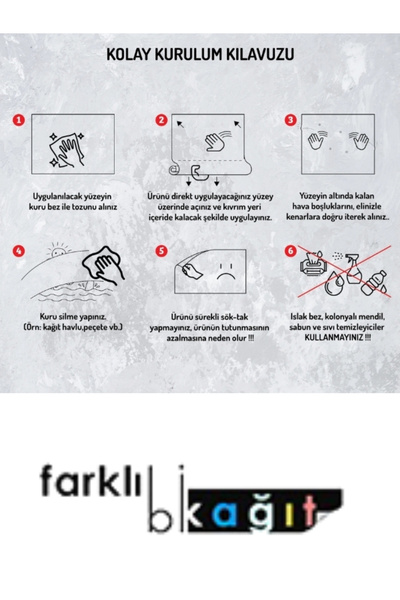 KOLAY KURULUM KILAVUZU

1
Uygulanılacak yüzeyin kuru bez ile tozunu alınız

2
Ürünü direkt uygulayacağınız yüzey üzerinde açınız ve kıvrım yeri içeride kalacak şekilde uygulayınız.

3
Yüzeyin altında kalan hava boşluklarını, elinizle kenarlara doğru iterek alınız..

4
Kuru silme yapınız. (Örn: kağıt havlu,peçete vb.)

5
Ürünü sürekli sök-tak yapmayınız, ürünün tutunmasının azalmasına neden olur !!!

6
Islak bez, kolonyalı mendil, sabun ve sıvı temizleyiciler KULLANMAYINIZ !!!

farklı bi kağıt