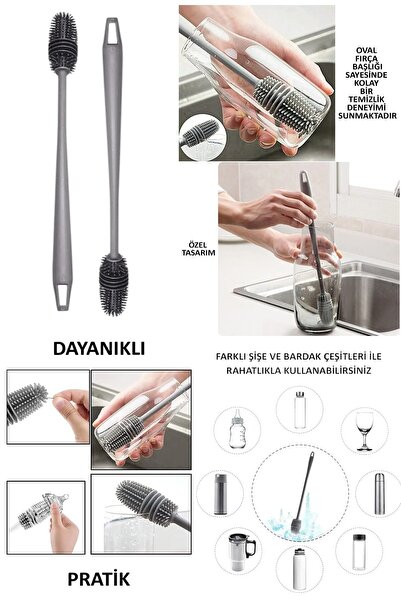 OVAL FIRÇA BAŞLIĞI SAYESİNDE KOLAY BİR TEMİZLİK DENEYİMİ SUNMAKTADIR

ÖZEL TASARIM

DAYANIKLI

FARKLI ŞİŞE VE BARDAK ÇEŞİTLERİ İLE RAHATLIKLA KULLANABİLİRSİNİZ

PRATİK