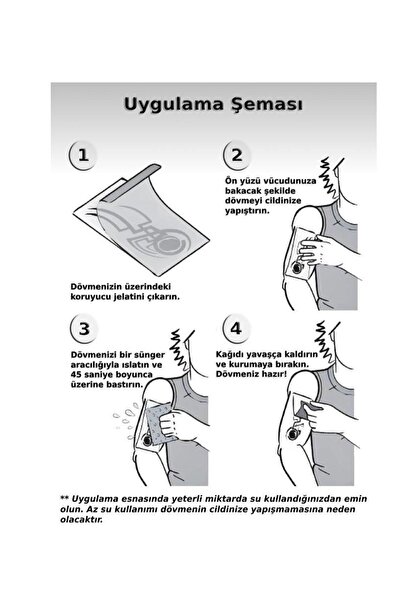 Uygulama Şeması

1

Dövmenizin üzerindeki koruyucu jelatini çıkarın.

2

Ön yüzü vücudunuza bakacak şekilde dövmeyi cildinize yapıştırın.

3

Dövmenizi bir sünger aracılığıyla ıslatın ve 45 saniye boyunca üzerine bastırın.

4

Kağıdı yavaşça kaldırın ve kurumaya bırakın. Dövmeniz hazır!

** Uygulama esnasında yeterli miktarda su kullandığınızdan emin olun. Az su kullanımı dövmenin cildinize yapışmamasına neden olacaktır.