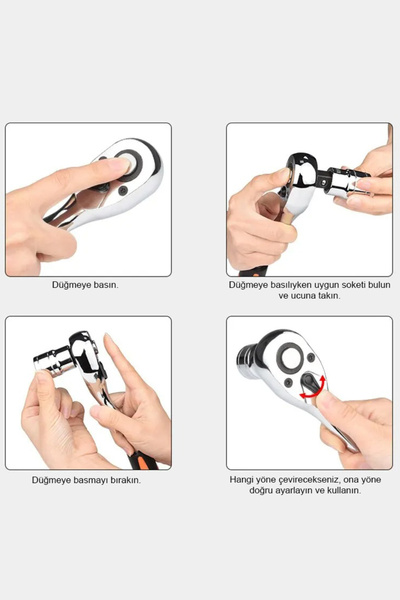 Düğmeye basın.

Düğmeye basılıyken uygun soketi bulun ve ucuna takın.

Düğmeye basmayı bırakın.

Hangi yöne çevirecekseniz, ona yöne doğru ayarlayın ve kullanın.