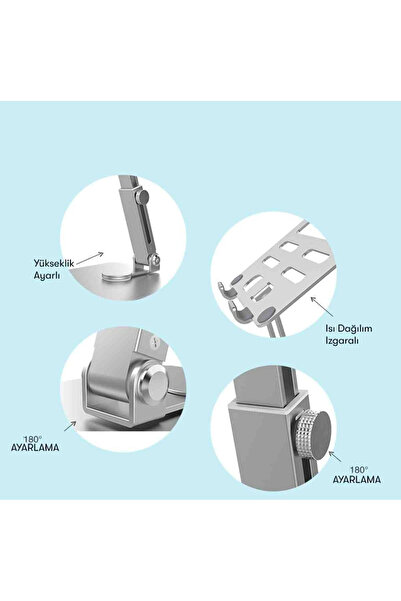 Yükseklik Ayarlı

Isı Dağılım Izgaralı

180°
AYARLAMA

180°
AYARLAMA