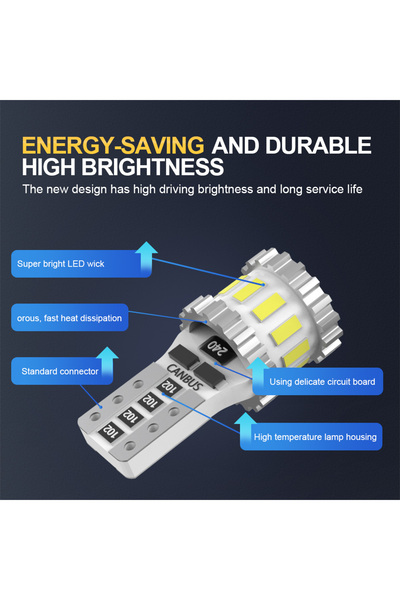 ENERGY-SAVING AND DURABLE HIGH BRIGHTNESS

The new design has high driving brightness and long service life

Super bright LED wick

orous, fast heat dissipation

Standard connector

Using delicate circuit board

High temperature lamp housing

240

CANBUS

102

102

102

102