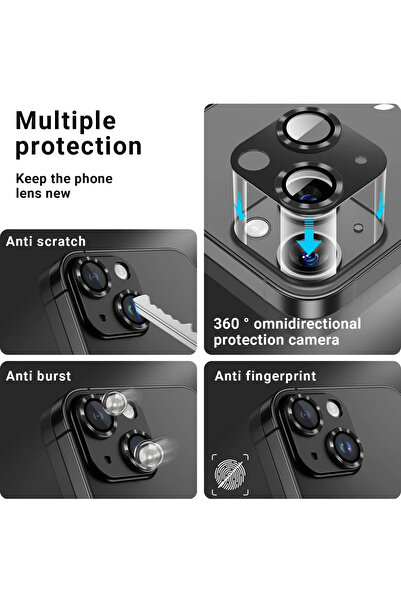 Multiple protection

Keep the phone lens new

Anti scratch

360 ° omnidirectional protection camera

Anti burst

Anti fingerprint