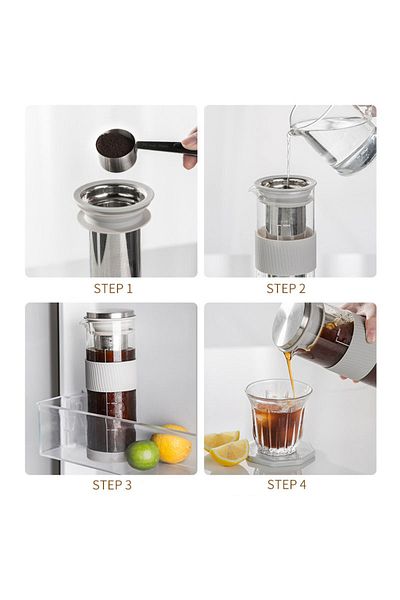 STEP 1

STEP 2

STEP 3

STEP 4