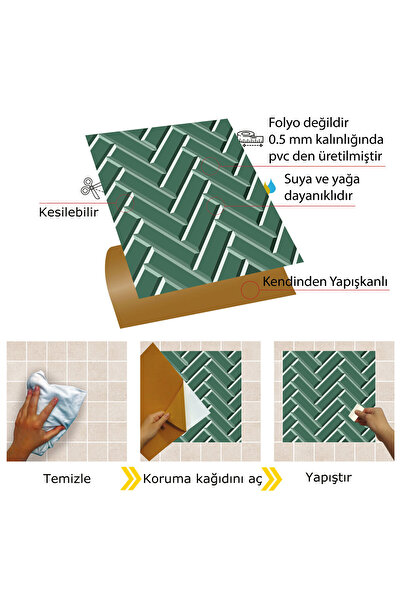 Folyo değildir
0.5 mm kalınlığında
pvc den üretilmiştir

Suya ve yağa
dayanıklıdır

Kesilebilir

Kendinden Yapışkanlı

Temizle

Koruma kağıdını aç

Yapıştır