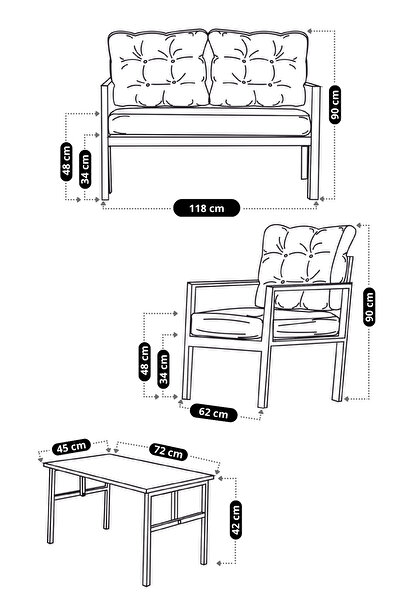 90 cm
48 cm
34 cm
118 cm
90 cm
48 cm
34 cm
62 cm
45 cm
72 cm
42 cm