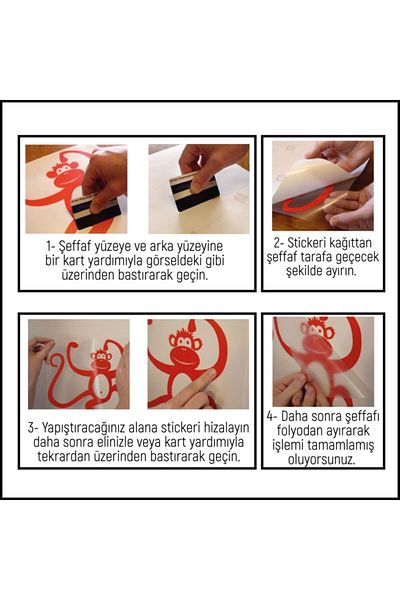 1- Şeffaf yüzeye ve arka yüzeyine bir kart yardımıyla görseldeki gibi üzerinden bastırarak geçin.

2- Stickeri kağıttan şeffaf tarafa geçecek şekilde ayırın.

3- Yapıştıracağınız alana stickeri hizalayın daha sonra elinizle veya kart yardımıyla tekrardan üzerinden bastırarak geçin.

4- Daha sonra şeffafı folyodan ayırarak işlemi tamamlamış oluyorsunuz.