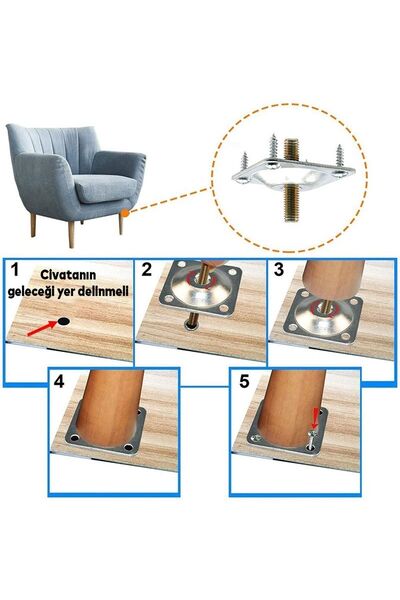 1
Civatanın geleceği yer delinmeli

2

3

4

5