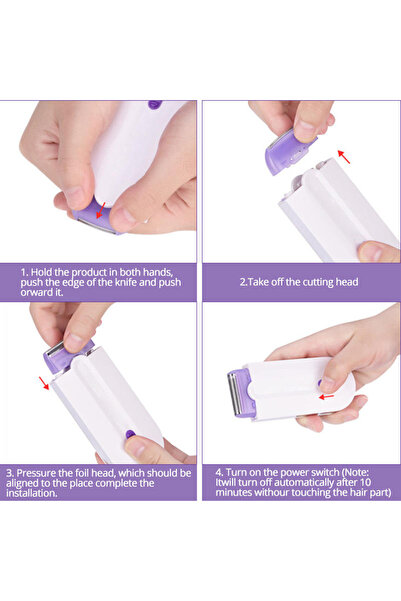 1. Hold the product in both hands, push the edge of the knife and push orward it.

2.Take off the cutting head

3. Pressure the foil head, which should be aligned to the place complete the installation.

4. Turn on the power switch (Note: Itwill turn off automatically after 10 minutes withour touching the hair part)