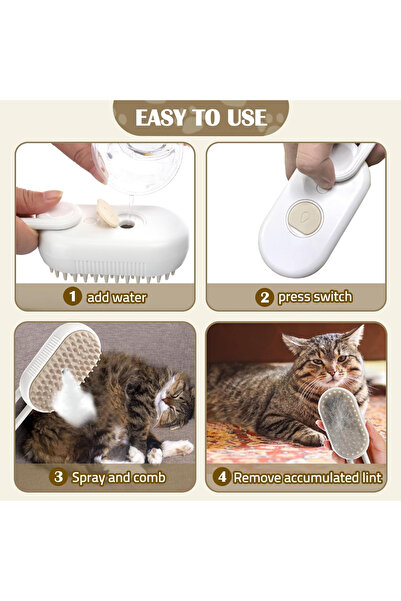 EASY TO USE

1 add water

2 press switch

3 Spray and comb

4 Remove accumulated lint