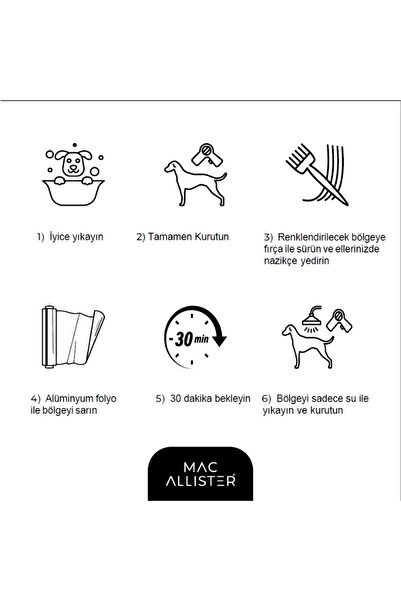 1) İyice yıkayın

2) Tamamen Kurutun

3) Renklendirilecek bölgeye fırça ile sürün ve ellerinizde nazikçe yedirin

-30 min

4) Alüminyum folyo ile bölgeyi sarın

5) 30 dakika bekleyin

6) Bölgeyi sadece su ile yıkayın ve kurutun

MAC ALLISTER