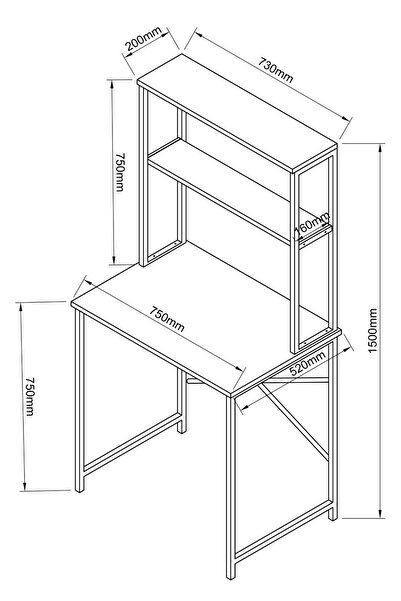 200mm
730mm
750mm
160mm
750mm
1500mm
520mm
750mm