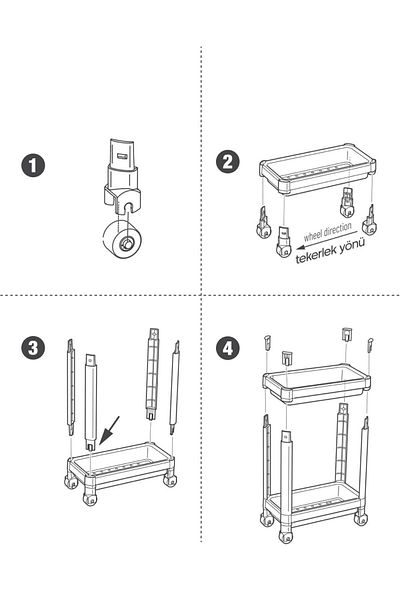 1

2

wheel direction
tekerlek yönü

3

4