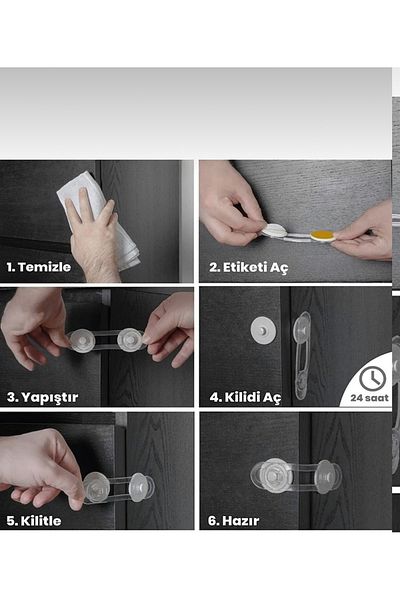 1. Temizle

2. Etiketi Aç

3. Yapıştır

4. Kilidi Aç

24 saat

5. Kilitle

6. Hazır