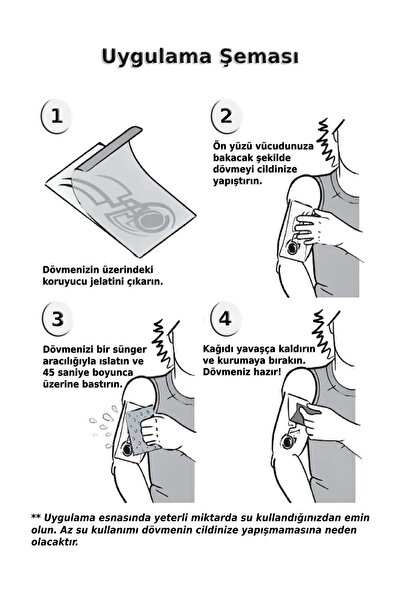 Uygulama Şeması

1

Dövmenizin üzerindeki koruyucu jelatini çıkarın.

2

Ön yüzü vücudunuza bakacak şekilde dövmeyi cildinize yapıştırın.

3

Dövmenizi bir sünger aracılığıyla ıslatın ve 45 saniye boyunca üzerine bastırın.

4

Kağıdı yavaşça kaldırın ve kurumaya bırakın. Dövmeniz hazır!

** Uygulama esnasında yeterli miktarda su kullandığınızdan emin olun. Az su kullanımı dövmenin cildinize yapışmamasına neden olacaktır.