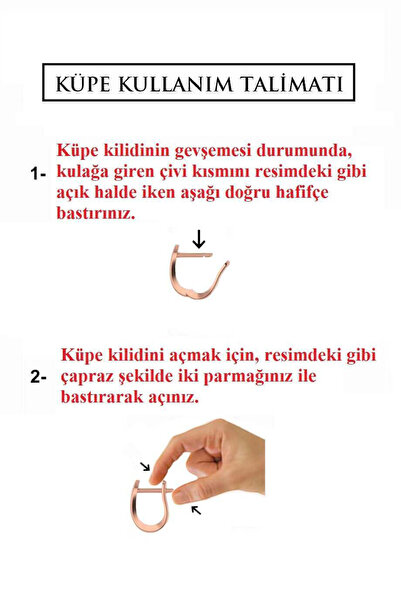 KÜPE KULLANIM TALİMATI

1- Küpe kilidinin gevşemesi durumunda, kulağa giren çivi kısmını resimdeki gibi açık halde iken aşağı doğru hafifçe bastırınız.

2- Küpe kilidini açmak için, resimdeki gibi çapraz şekilde iki parmağınız ile bastırarak açınız.