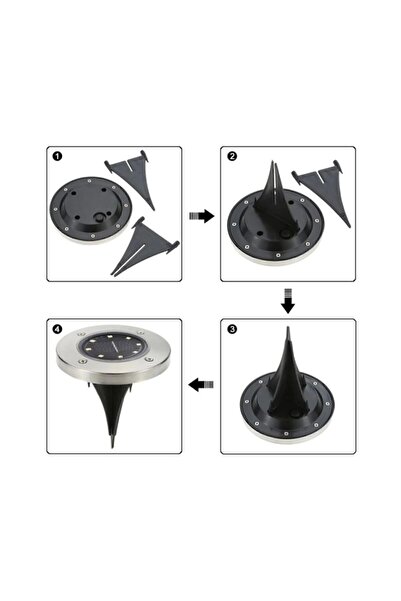 1

2

3

4