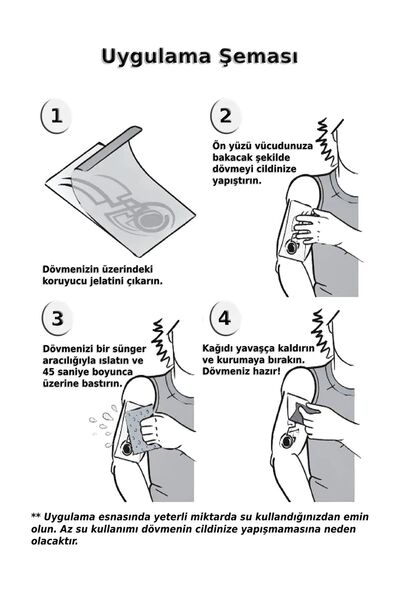 Uygulama Şeması

1

Dövmenizin üzerindeki koruyucu jelatini çıkarın.

2

Ön yüzü vücudunuza bakacak şekilde dövmeyi cildinize yapıştırın.

3

Dövmenizi bir sünger aracılığıyla ıslatın ve 45 saniye boyunca üzerine bastırın.

4

Kağıdı yavaşça kaldırın ve kurumaya bırakın. Dövmeniz hazır!

** Uygulama esnasında yeterli miktarda su kullandığınızdan emin olun. Az su kullanımı dövmenin cildinize yapışmamasına neden olacaktır.