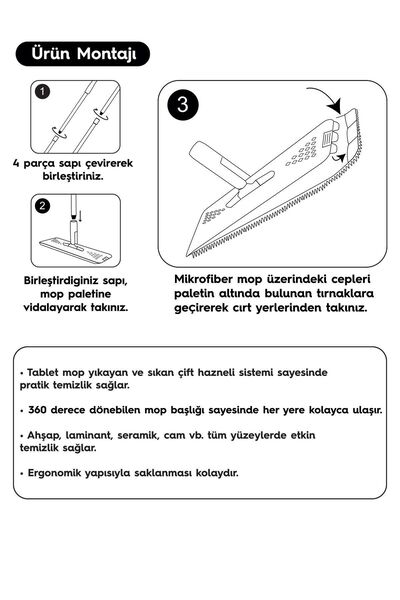 Ürün Montajı

1

4 parça sapı çevirerek birleştiriniz.

2

Birleştirdiginiz sapı, mop paletine vidalayarak takınız.

3

Mikrofiber mop üzerindeki cepleri paletin altında bulunan tırnaklara geçirerek cırt yerlerinden takınız.

• Tablet mop yıkayan ve sıkan çift hazneli sistemi sayesinde pratik temizlik sağlar.

• 360 derece dönebilen mop başlığı sayesinde her yere kolayca ulaşır.

• Ahşap, laminant, seramik, cam vb. tüm yüzeylerde etkin temizlik sağlar.

• Ergonomik yapısıyla saklanması kolaydır.