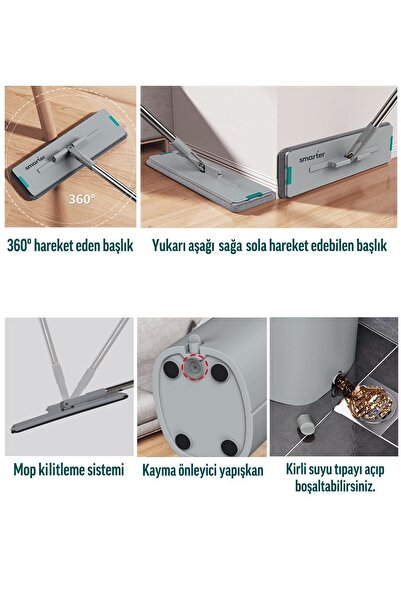 smarter

360°

smarter

360° hareket eden başlık

Yukarı aşağı sağa sola hareket edebilen başlık

Mop kilitleme sistemi

Kayma önleyici yapışkan

Kirli suyu tıpayı açıp boşaltabilirsiniz.