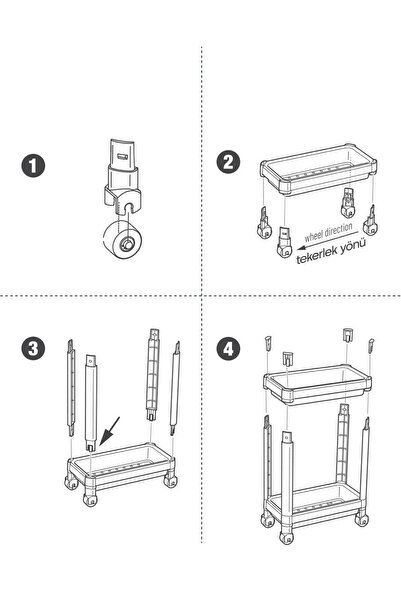 1

2

wheel direction
tekerlek yönü

3

4