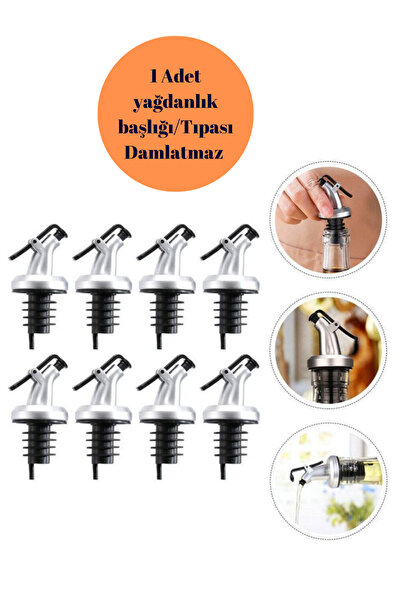 1 Adet yağdanlık başlığı/Tıpası Damlatmaz