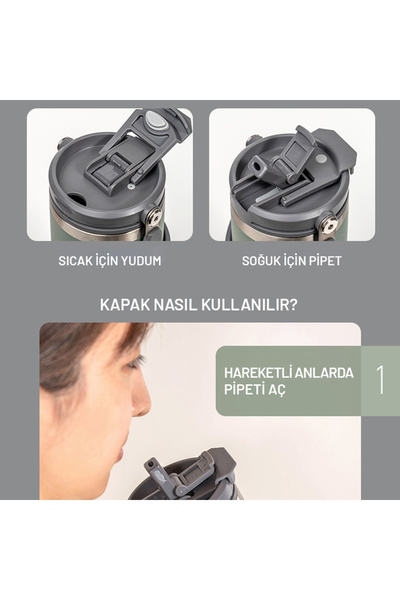 SICAK İÇİN YUDUM

SOĞUK İÇİN PİPET

KAPAK NASIL KULLANILIR?

HAREKETLİ ANLARDA PİPETİ AÇ

1