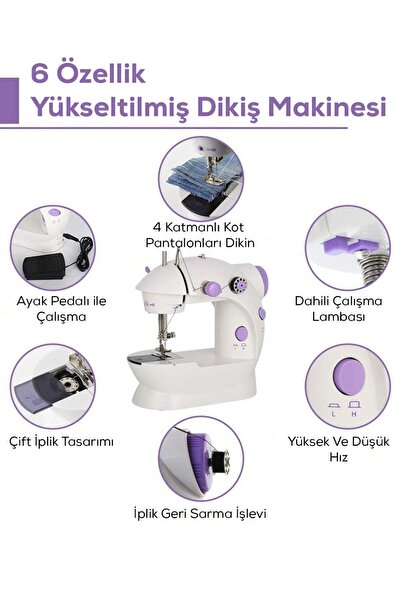 6 Özellik
Yükseltilmiş Dikiş Makinesi

4 Katmanlı Kot Pantalonları Dikin

Ayak Pedalı ile Çalışma

Dahili Çalışma Lambası

Çift İplik Tasarımı

L H

Yüksek Ve Düşük Hız

İplik Geri Sarma İşlevi