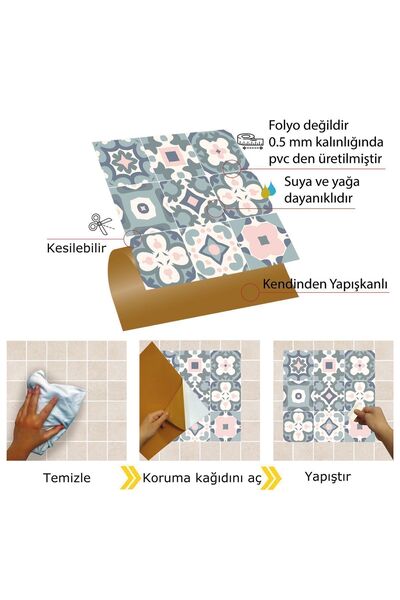 Folyo değildir
0.5 mm kalınlığında
pvc den üretilmiştir

Suya ve yağa
dayanıklıdır

Kesilebilir

Kendinden Yapışkanlı

Temizle

Koruma kağıdını aç

Yapıştır