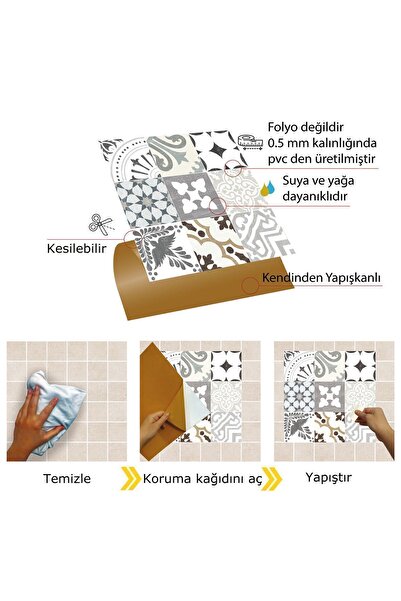 Folyo değildir
0.5 mm kalınlığında
pvc den üretilmiştir

Suya ve yağa
dayanıklıdır

Kesilebilir

Kendinden Yapışkanlı

Temizle

Koruma kağıdını aç

Yapıştır