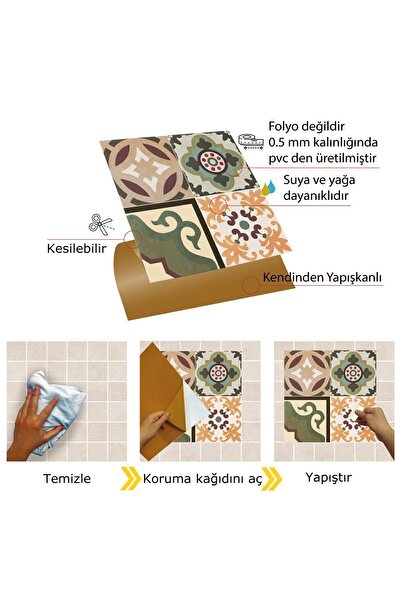 Folyo değildir
0.5 mm kalınlığında
pvc den üretilmiştir

Suya ve yağa
dayanıklıdır

Kesilebilir

Kendinden Yapışkanlı

Temizle

Koruma kağıdını aç

Yapıştır