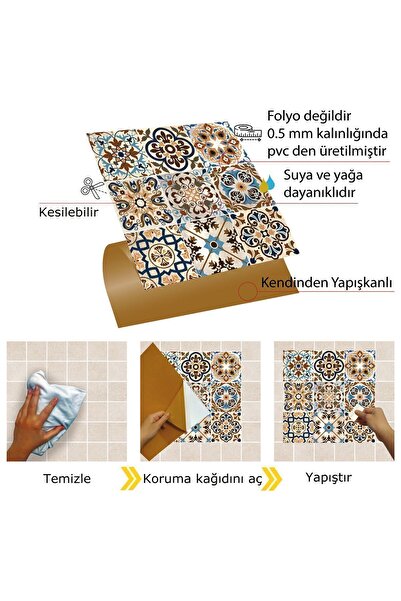 Folyo değildir
0.5 mm kalınlığında
pvc den üretilmiştir

Suya ve yağa
dayanıklıdır

Kesilebilir

Kendinden Yapışkanlı

Temizle

Koruma kağıdını aç

Yapıştır