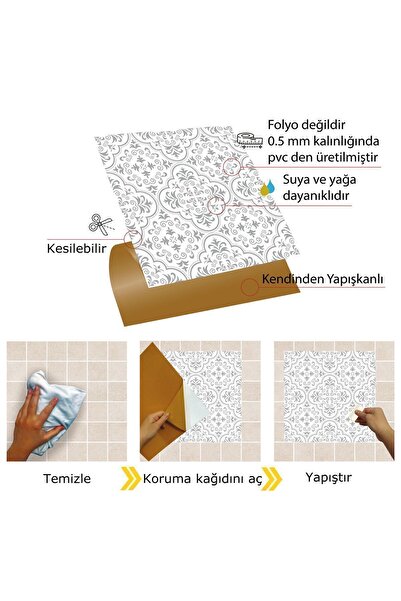 Folyo değildir
0.5 mm kalınlığında
pvc den üretilmiştir

Suya ve yağa
dayanıklıdır

Kesilebilir

Kendinden Yapışkanlı

Temizle

Koruma kağıdını aç

Yapıştır